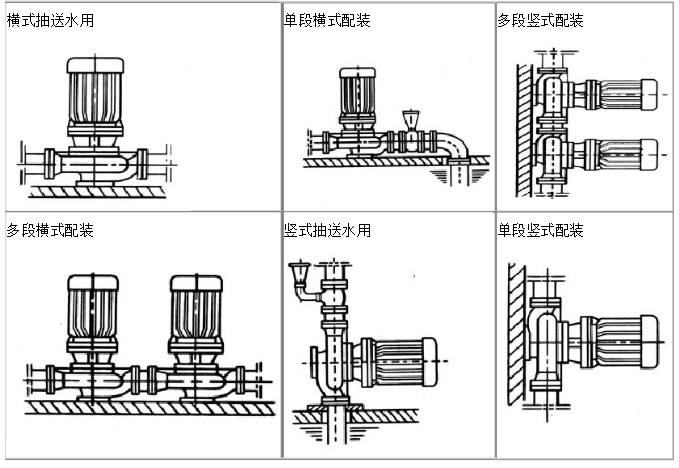 横式抽送水用

单段横式配装

多段竖式配装

多段横式配装

竖式抽送水用

单段竖式配装